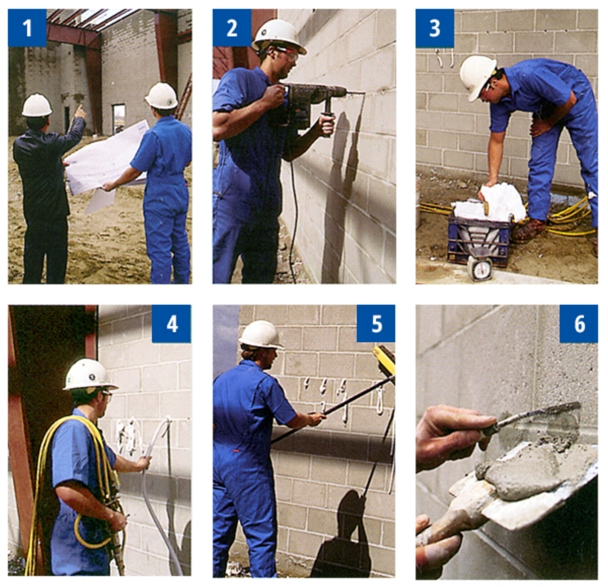 1

2

3

4

5

6